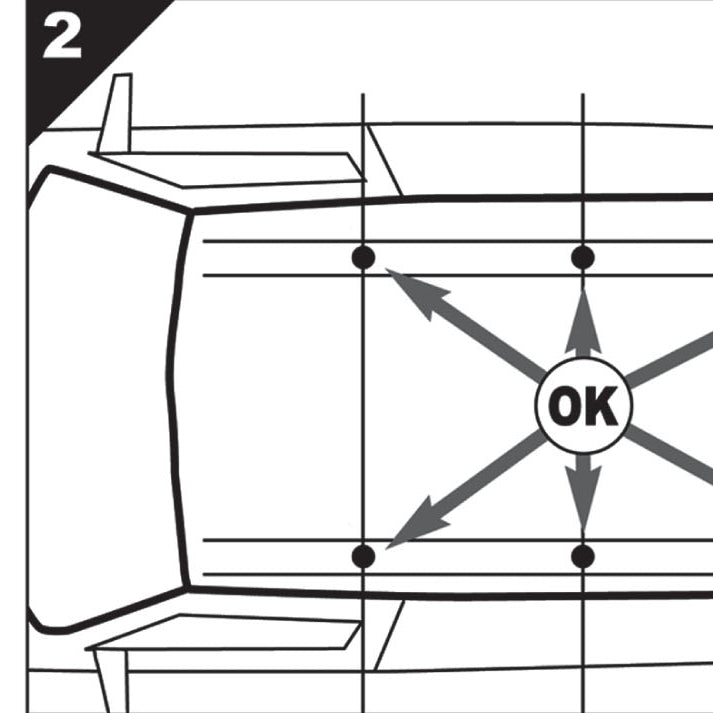 2

OK