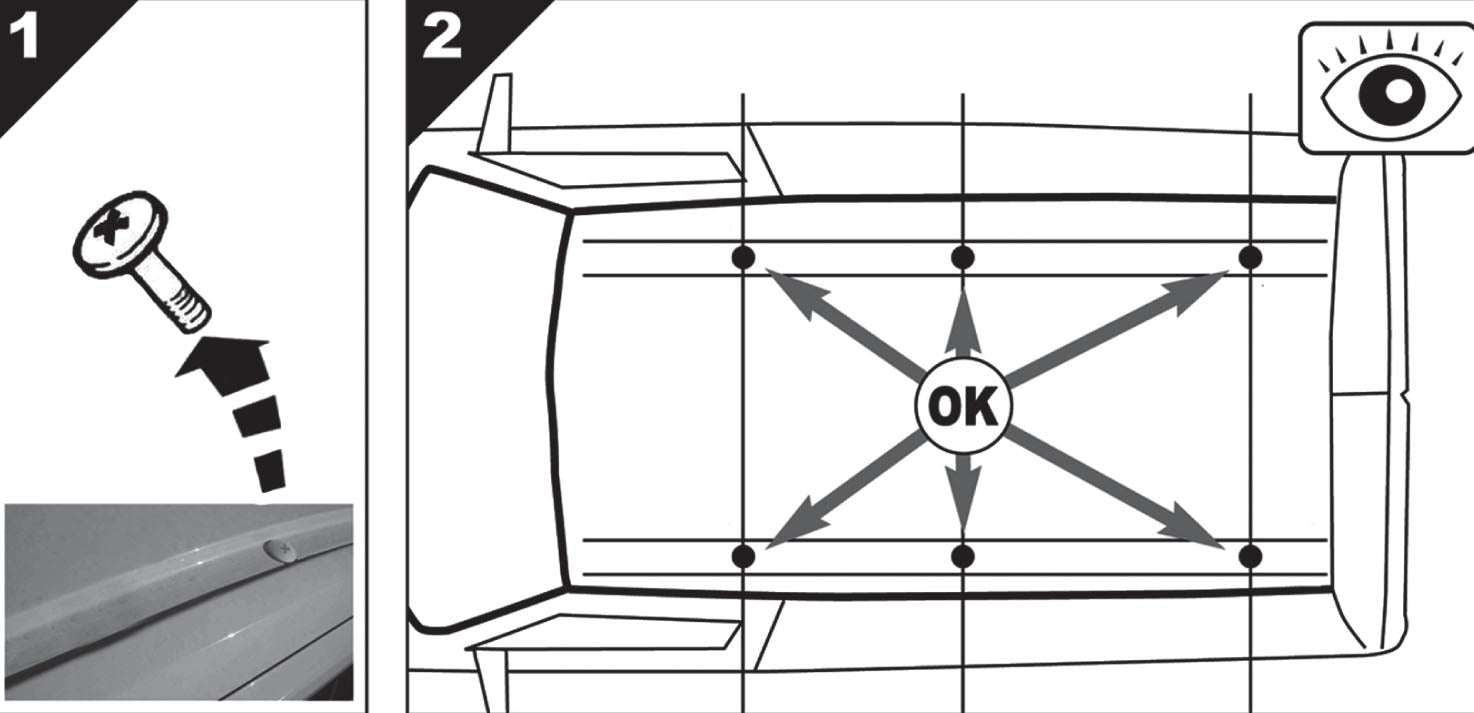 1

2

OK