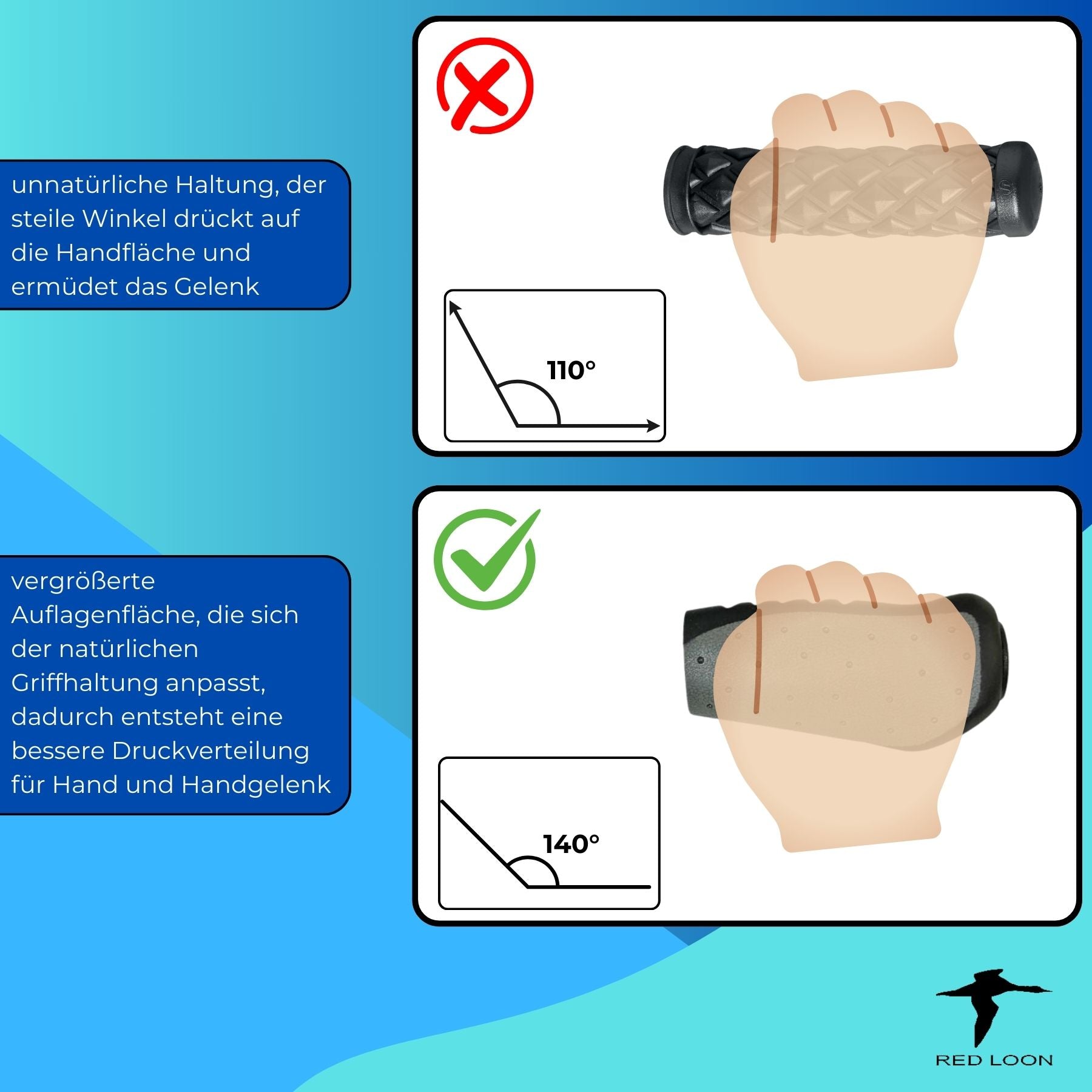 unnatürliche Haltung, der steile Winkel drückt auf die Handfläche und ermüdet das Gelenk

110°

vergrößerte Auflagenfläche, die sich der natürlichen Griffhaltung anpasst, dadurch entsteht eine bessere Druckverteilung für Hand und Handgelenk

140°

RED LOON