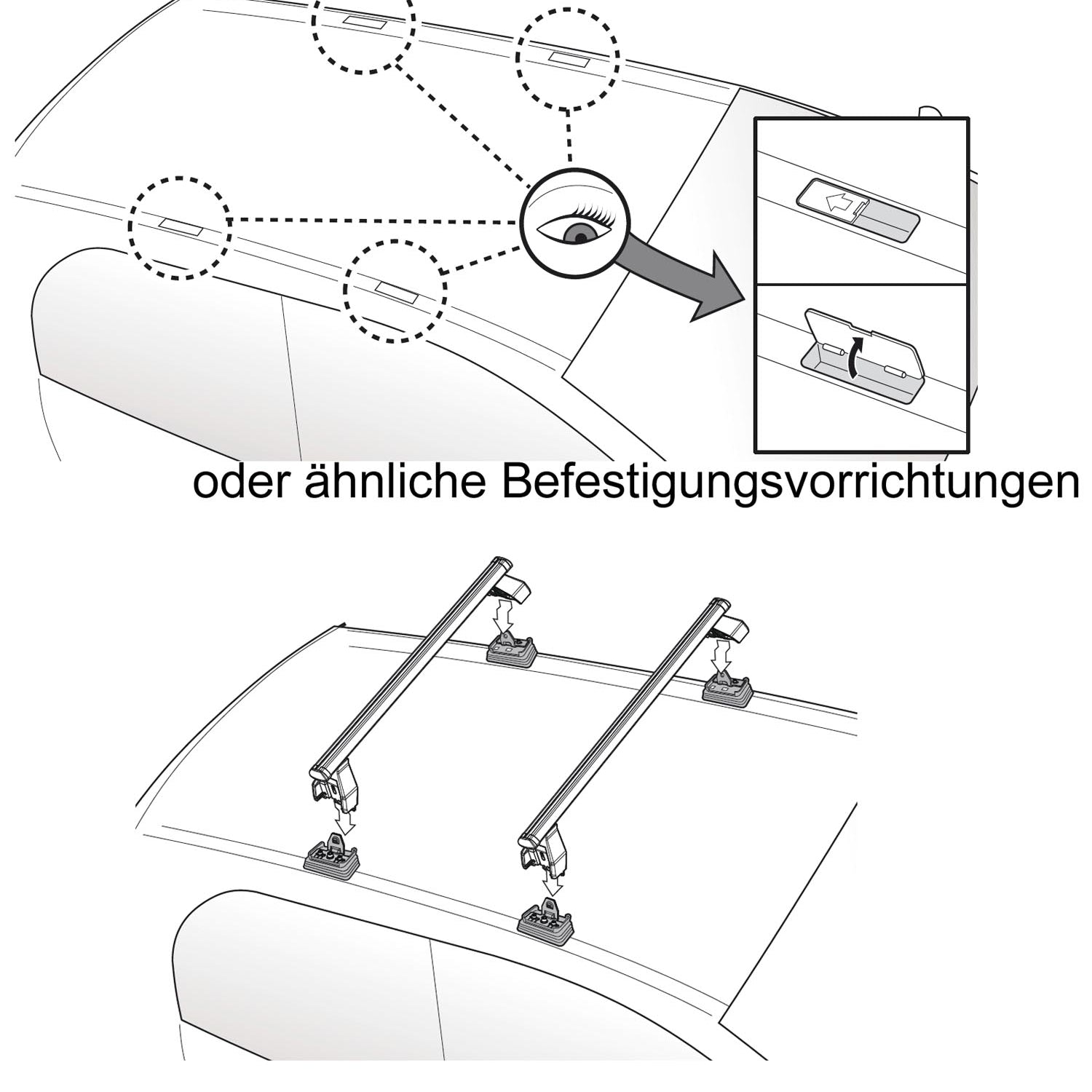 oder ähnliche Befestigungsvorrichtungen